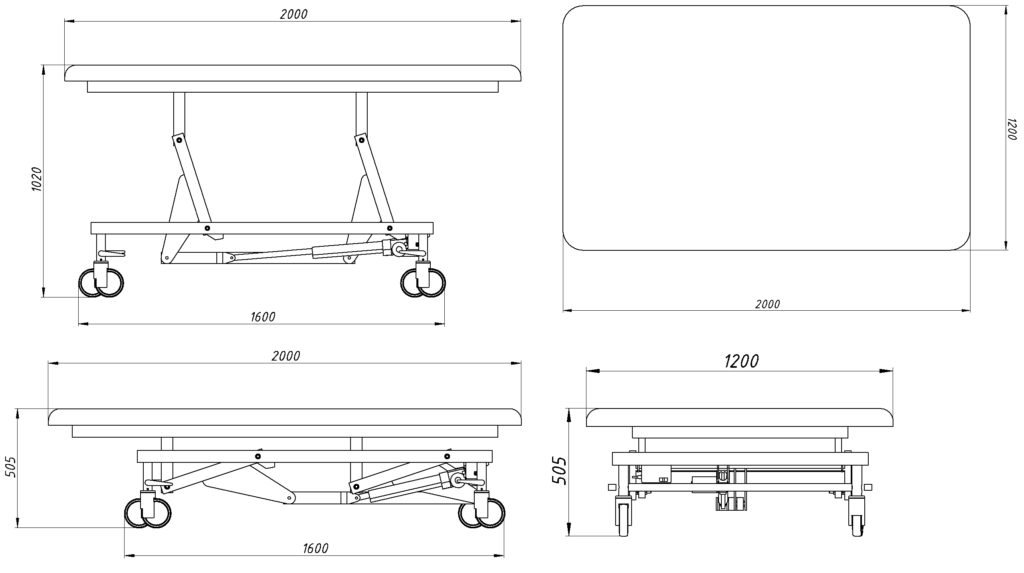 2000

1020

1600

1200

2000

2000

505

1600

1200

505